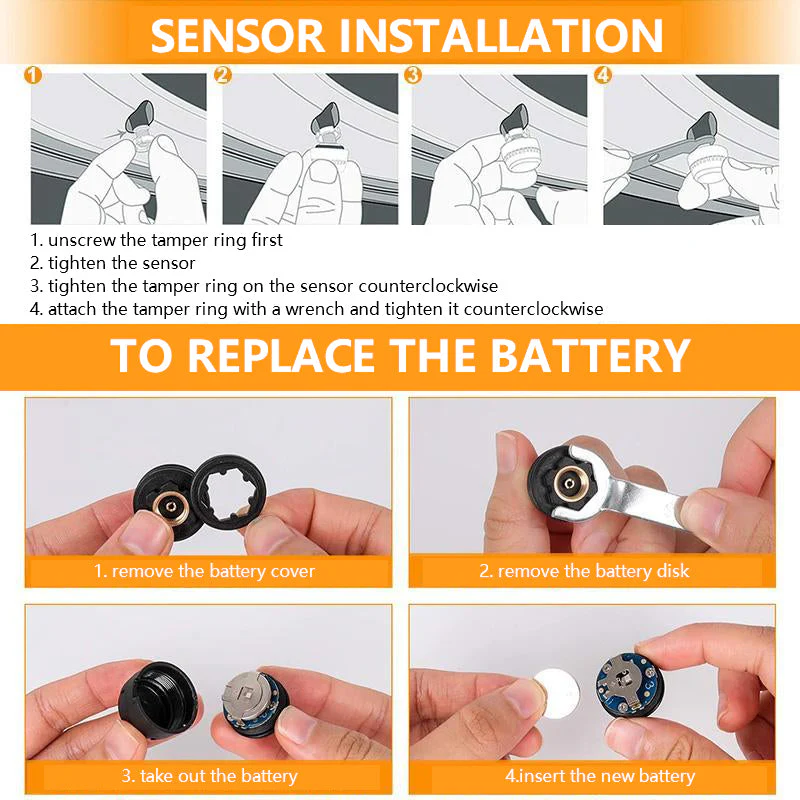 SENSOR INSTALLATION

1

2

3

4

1. unscrew the tamper ring first
2. tighten the sensor
3. tighten the tamper ring on the sensor counterclockwise
4. attach the tamper ring with a wrench and tighten it counterclockwise

TO REPLACE THE BATTERY

1. remove the battery cover

2. remove the battery disk

3. take out the battery

4.insert the new battery