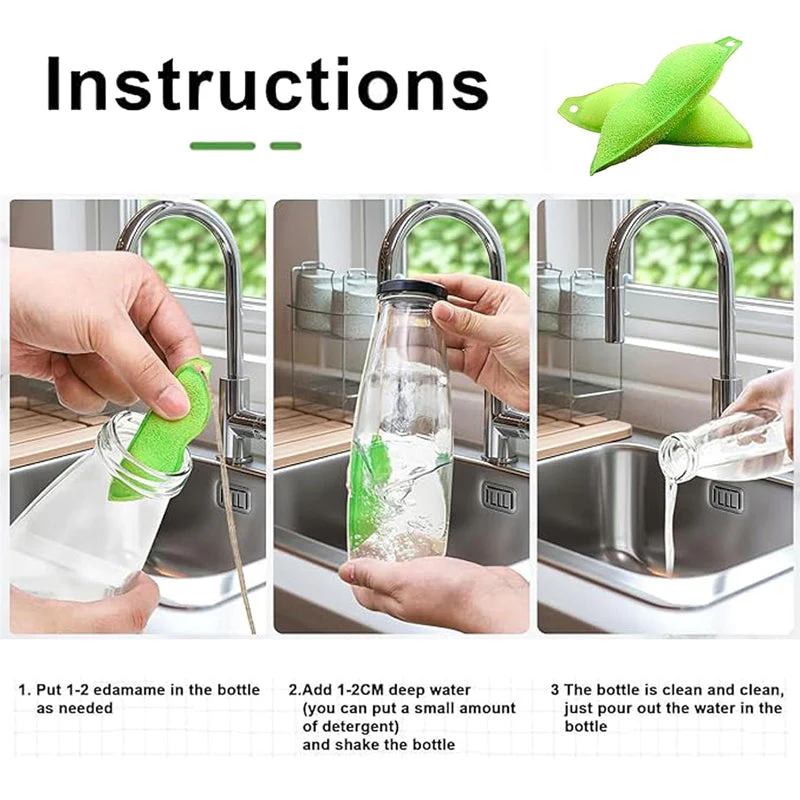 Instructions

1. Put 1-2 edamame in the bottle as needed

2.Add 1-2CM deep water (you can put a small amount of detergent) and shake the bottle

3 The bottle is clean and clean, just pour out the water in the bottle